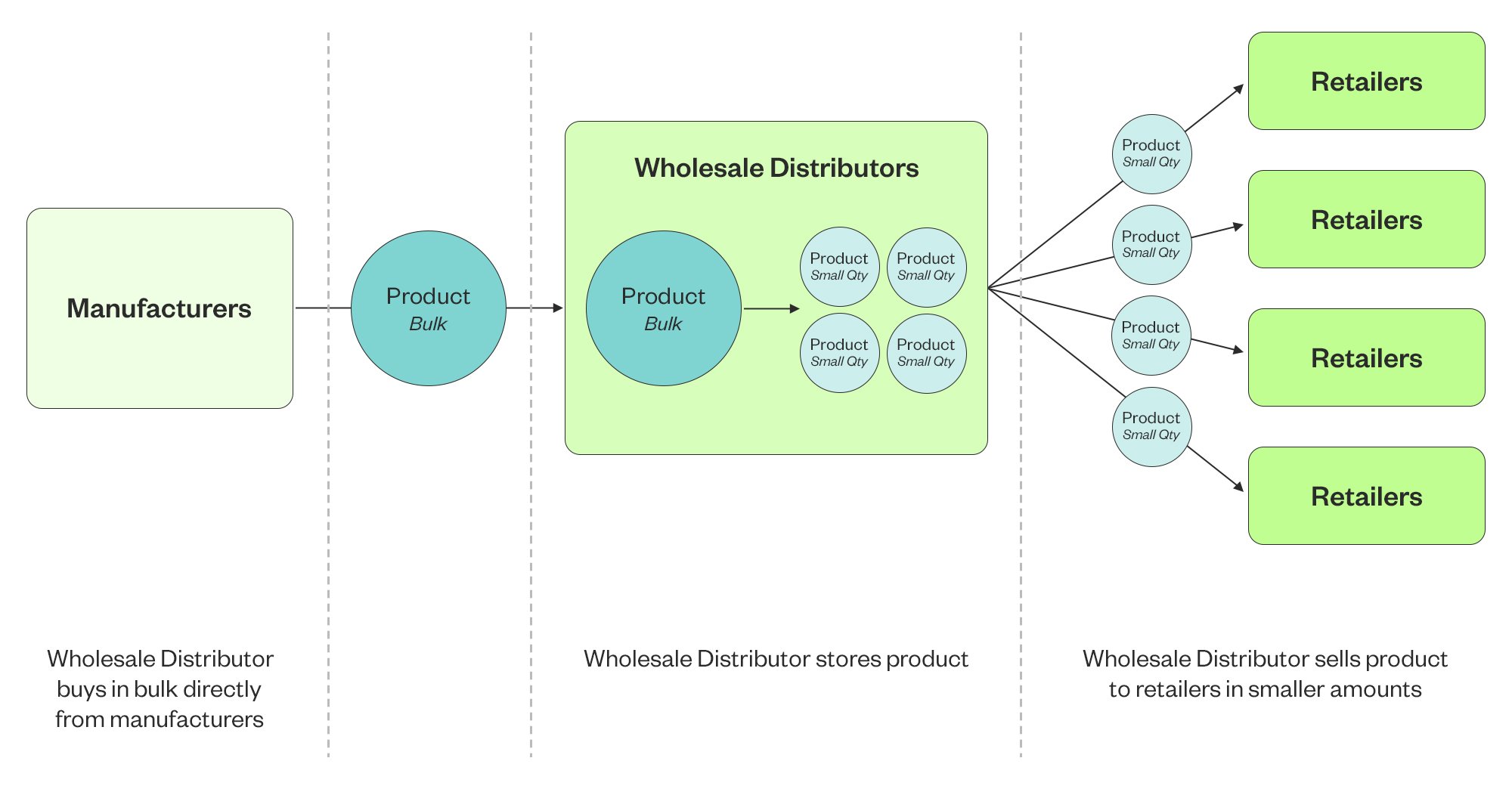 Manufacturers

Product
Bulk

Wholesale Distributors

Product
Bulk

Product
Small Qty

Product
Small Qty

Product
Small Qty

Product
Small Qty

Product
Small Qty

Product
Small Qty

Product
Small Qty

Product
Small Qty

Retailers

Retailers

Retailers

Retailers

Wholesale Distributor buys in bulk directly from manufacturers

Wholesale Distributor stores product

Wholesale Distributor sells product to retailers in smaller amounts